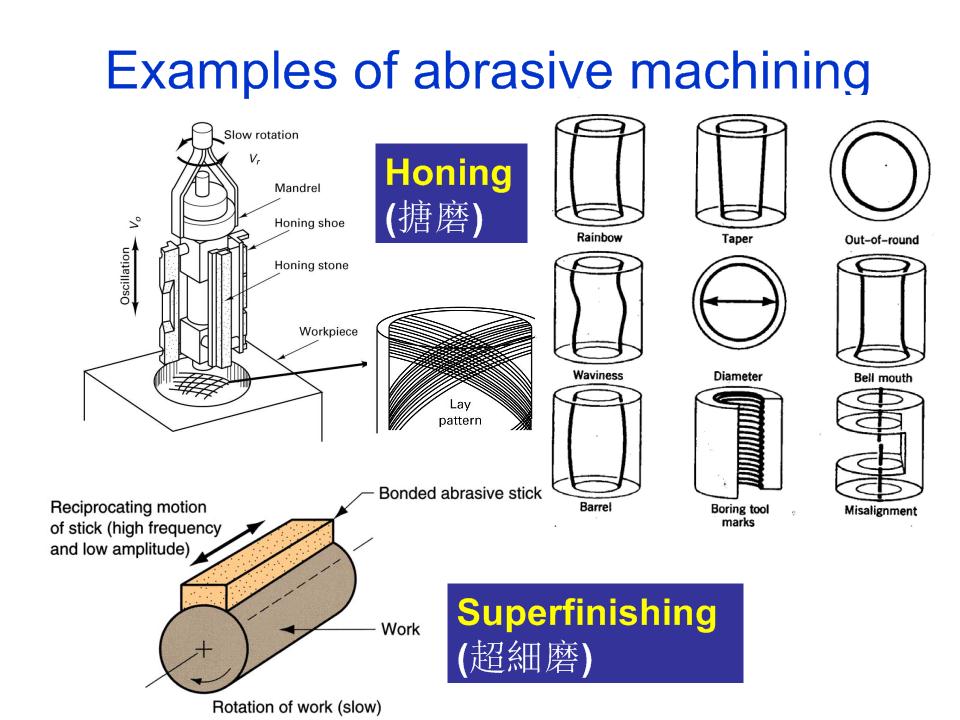 Examples of abrasive machining

Slow rotation
$V_r$
Mandrel
Honing shoe
Honing stone
Workpiece
Oscillation
$V_o$

Honing
(搪磨)

Lay pattern

Rainbow
Taper
Out-of-round
Waviness
Diameter
Bell mouth
Barrel
Boring tool marks
Misalignment

Reciprocating motion of stick (high frequency and low amplitude)
Bonded abrasive stick
Work
Rotation of work (slow)

Superfinishing
(超細磨)